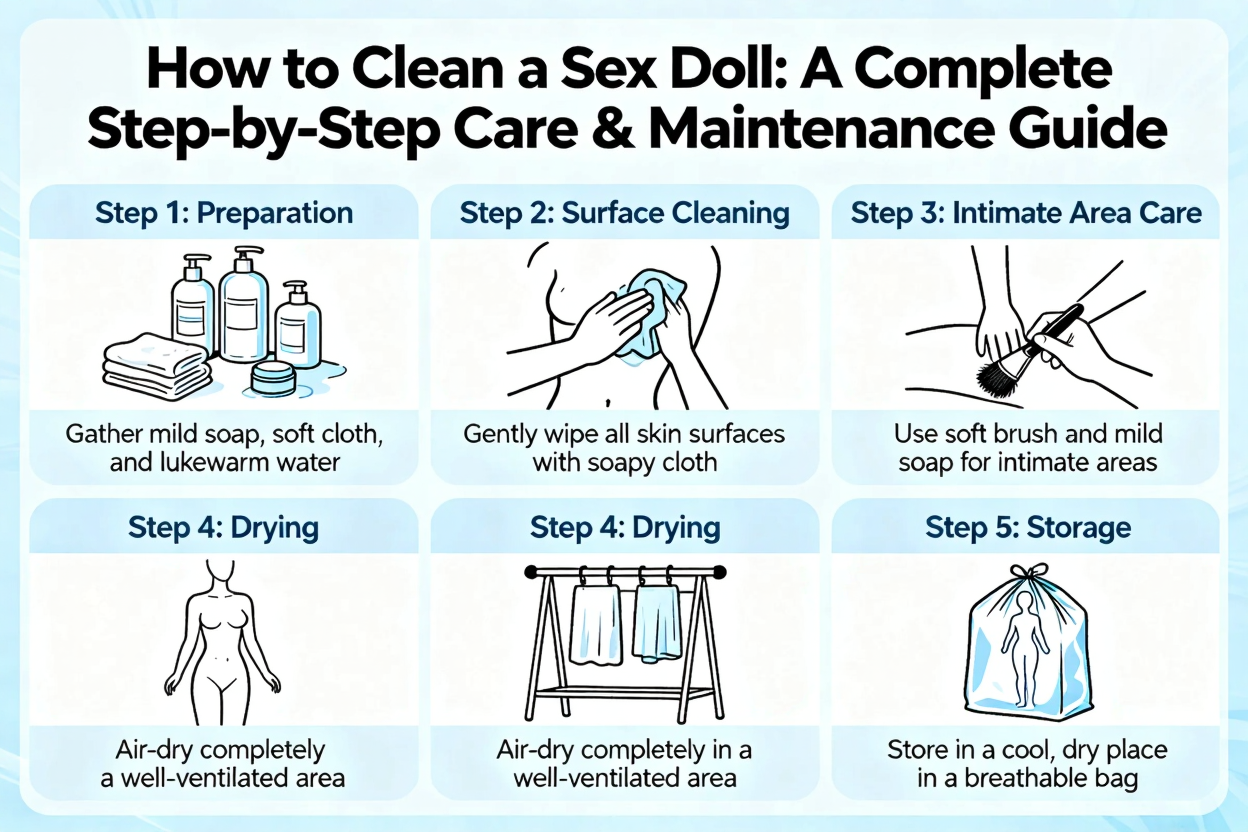 How to Clean a Sex Doll: A Complete Step-by-Step Care & Maintenance Guide

Step 1: Preparation

Gather mild soap, soft cloth, and lukewarm water

Step 2: Surface Cleaning

Gently wipe all skin surfaces with soapy cloth

Step 3: Intimate Area Care

Use soft brush and mild soap for intimate areas

Step 4: Drying

Air-dry completely a well-ventilated area

Step 4: Drying

Air-dry completely in a well-ventilated area

Step 5: Storage

Store in a cool, dry place in a breathable bag